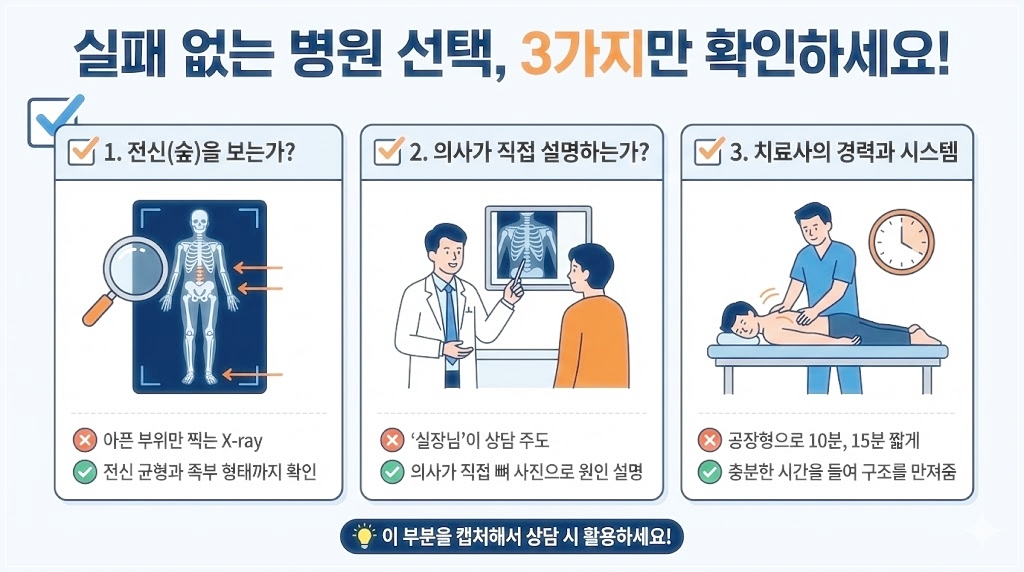 실패 없는 병원 선택, 3가지만 확인하세요!

1. 전신(숲)을 보는가?

아픈 부위만 찍는 X-ray

전신 균형과 족부 형태까지 확인

2. 의사가 직접 설명하는가?

'실장님'이 상담 주도

의사가 직접 뼈 사진으로 원인 설명

3. 치료사의 경력과 시스템

공장형으로 10분, 15분 짧게

충분한 시간을 들여 구조를 만져줌

이 부분을 캡처해서 상담 시 활용하세요!