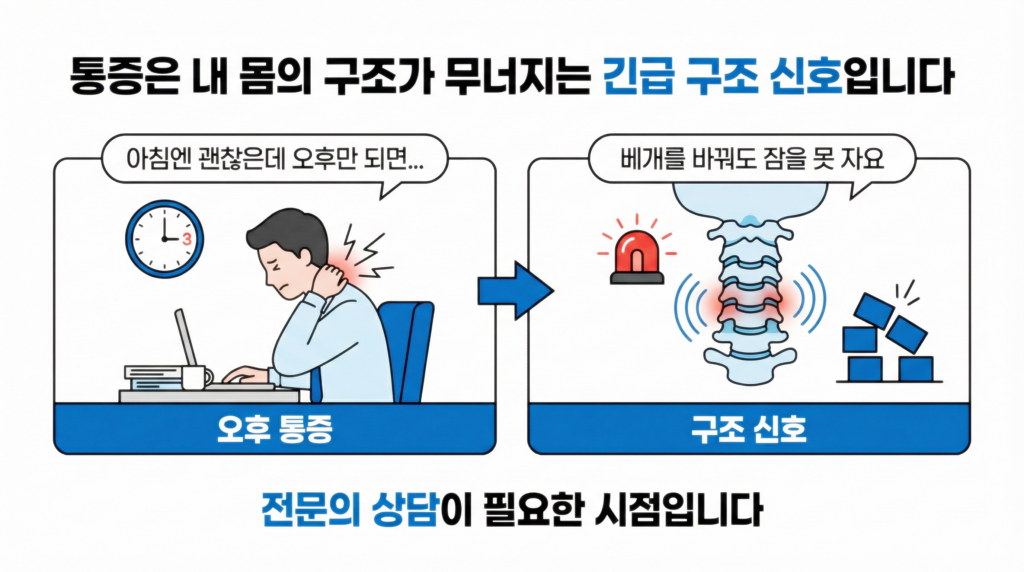 통증은 내 몸의 구조가 무너지는 긴급 구조 신호입니다

아침엔 괜찮은데 오후만 되면...

3

오후 통증

베개를 바꿔도 잠을 못 자요

구조 신호

전문의 상담이 필요한 시점입니다