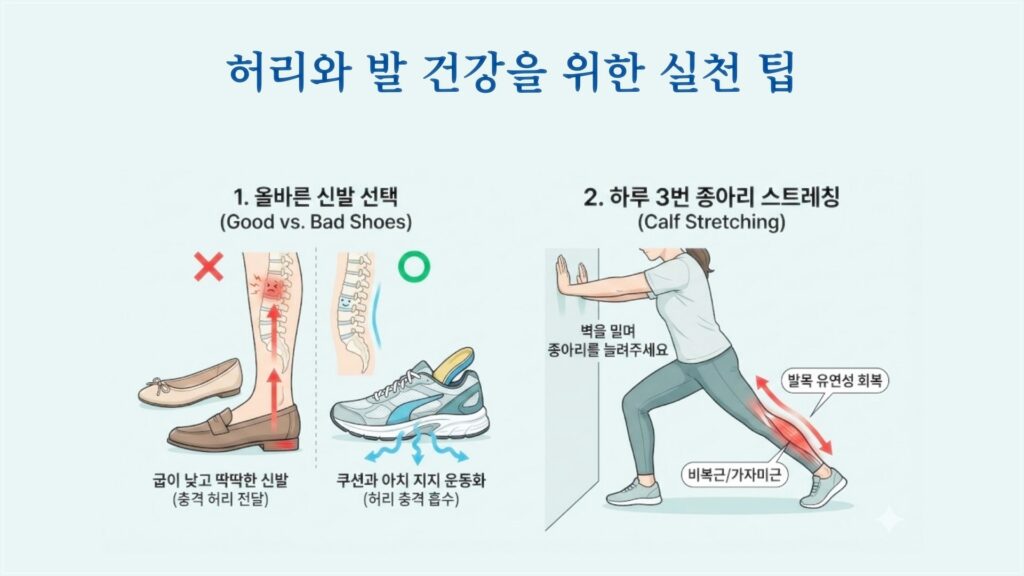 허리와 발 건강을 위한 실천 팁

1. 올바른 신발 선택
(Good vs. Bad Shoes)

굽이 낮고 딱딱한 신발
(충격 허리 전달)

쿠션과 아치 지지 운동화
(허리 충격 흡수)

2. 하루 3번 종아리 스트레칭
(Calf Stretching)

벽을 밀며
종아리를 늘려주세요

발목 유연성 회복

비복근/가자미근