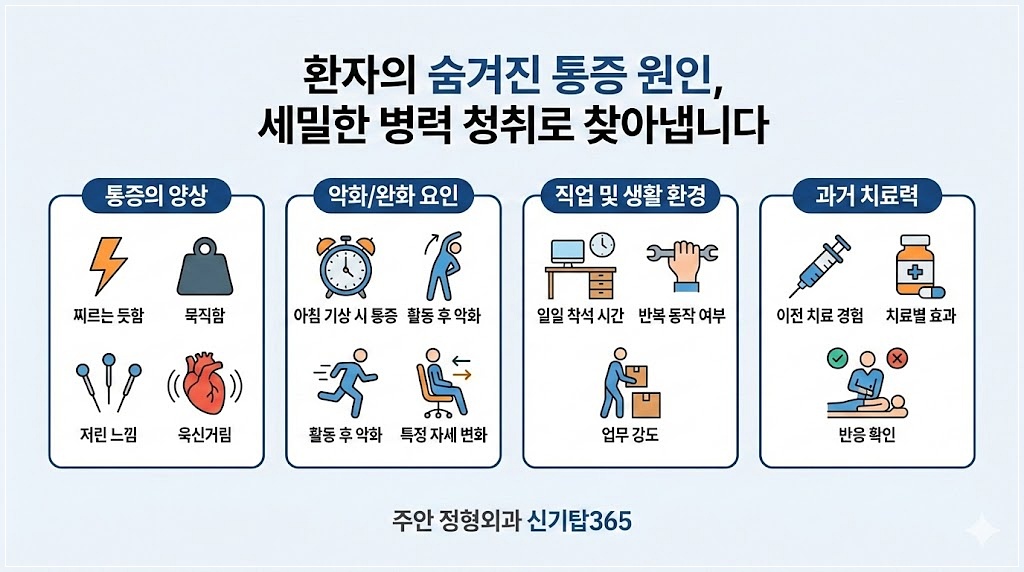 환자의 숨겨진 통증 원인, 세밀한 병력 청취로 찾아냅니다

통증의 양상

찌르는 듯함

묵직함

저린 느낌

욱신거림

악화/완화 요인

아침 기상 시 통증

활동 후 악화

활동 후 악화

특정 자세 변화

직업 및 생활 환경

일일 착석 시간

반복 동작 여부

업무 강도

과거 치료력

이전 치료 경험

치료별 효과

반응 확인

주안 정형외과 신기탑365