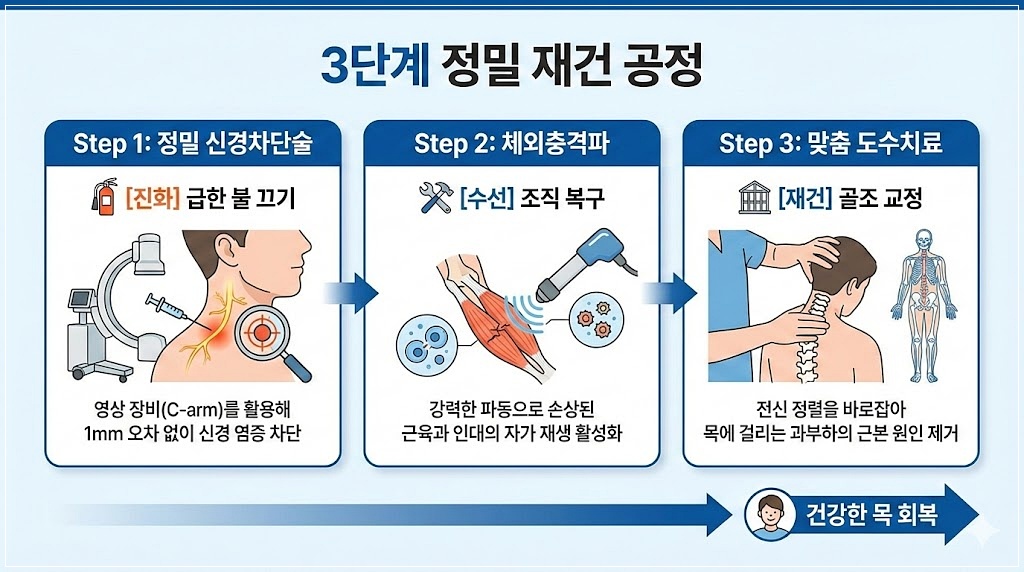 3단계 정밀 재건 공정

Step 1: 정밀 신경차단술

[진화] 급한 불 끄기

영상 장비(C-arm)를 활용해 1mm 오차 없이 신경 염증 차단

Step 2: 체외충격파

[수선] 조직 복구

강력한 파동으로 손상된 근육과 인대의 자가 재생 활성화

Step 3: 맞춤 도수치료

[재건] 골조 교정

전신 정렬을 바로잡아 목에 걸리는 과부하의 근본 원인 제거

건강한 목 회복